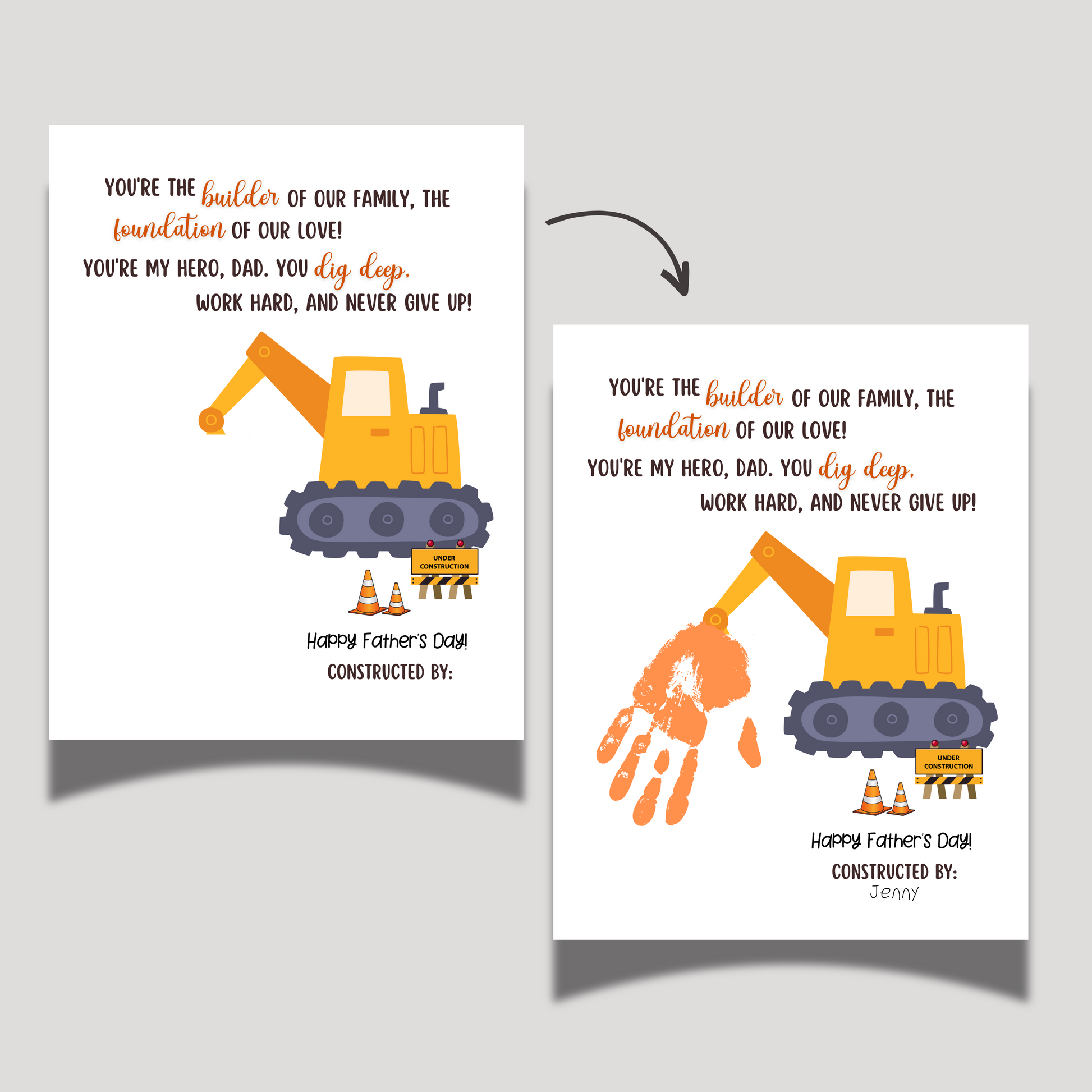 YOU'RE THE builder OF OUR FAMILY, THE foundation OF OUR LOVE!
YOU'RE MY HERO, DAD. YOU dig deep, WORK HARD, AND NEVER GIVE UP!

UNDER CONSTRUCTION

Happy Father's Day!
CONSTRUCTED BY:

YOU'RE THE builder OF OUR FAMILY, THE foundation OF OUR LOVE!
YOU'RE MY HERO, DAD. YOU dig deep, WORK HARD, AND NEVER GIVE UP!

UNDER CONSTRUCTION

Happy Father's Day!
CONSTRUCTED BY:
Jenny